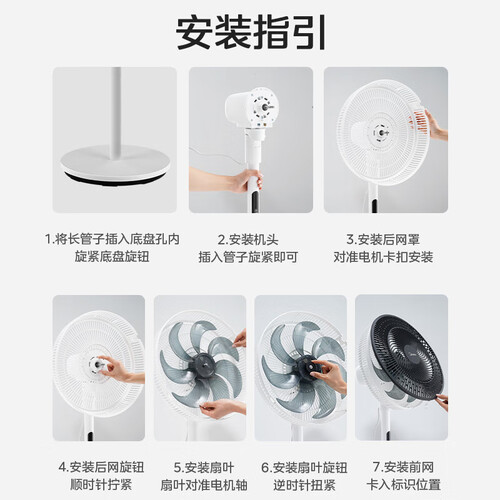 安装指引

1.将长管子插入底盘孔内
旋紧底盘旋钮

2.安装机头
插入管子旋紧即可

3.安装后网罩
对准电机卡扣安装

4.安装后网旋钮
顺时针拧紧

5.安装扇叶
扇叶对准电机轴

6.安装扇叶旋钮
逆时针扭紧

7.安装前网
卡入标识位置