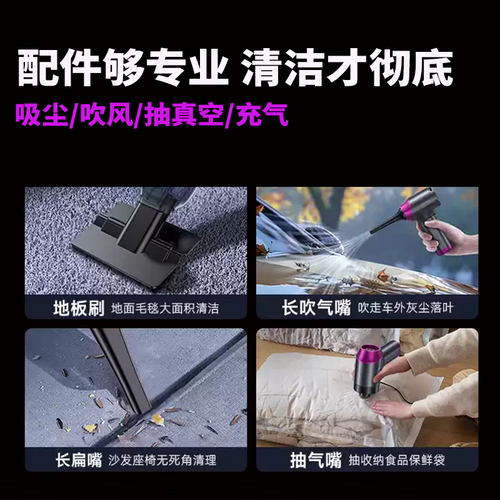 配件够专业 清洁才彻底

吸尘/吹风/抽真空/充气

地板刷 地面毛毯大面积清洁

长吹气嘴 吹走车外灰尘落叶

长扁嘴 沙发座椅无死角清理

抽气嘴 抽收纳食品保鲜袋