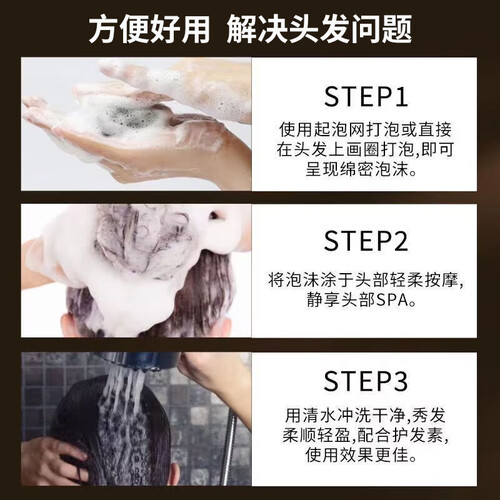 方便好用 解决头发问题

STEP1

使用起泡网打泡或直接在头发上画圈打泡,即可呈现绵密泡沫。

STEP2

将泡沫涂于头部轻柔按摩,静享头部SPA。

STEP3

用清水冲洗干净,秀发柔顺轻盈,配合护发素,使用效果更佳。