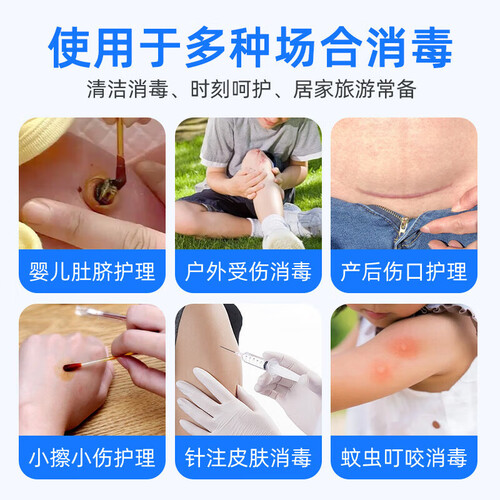 使用于多种场合消毒

清洁消毒、时刻呵护、居家旅游常备

婴儿肚脐护理

户外受伤消毒

产后伤口护理

小擦小伤护理

针注皮肤消毒

蚊虫叮咬消毒