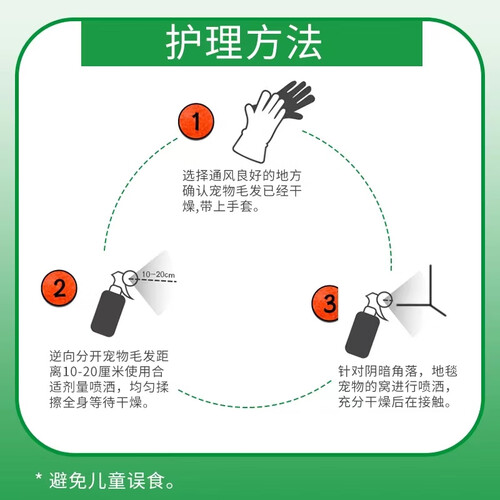 护理方法

1

选择通风良好的地方确认宠物毛发已经干燥,带上手套。

2

10-20cm

逆向分开宠物毛发距离10-20厘米使用合适剂量喷洒，均匀揉擦全身等待干燥。

3

针对阴暗角落，地毯宠物的窝进行喷洒，充分干燥后在接触。

* 避免儿童误食。