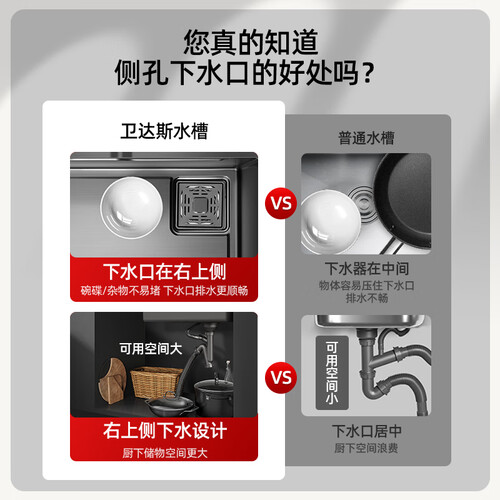 您真的知道
侧孔下水口的好处吗？

卫达斯水槽

下水口在右上侧
碗碟/杂物不易堵 下水口排水更顺畅

可用空间大

右上侧下水设计
厨下储物空间更大

VS

VS

普通水槽

下水器在中间
物体容易压住下水口
排水不畅

可用空间小

下水口居中
厨下空间浪费