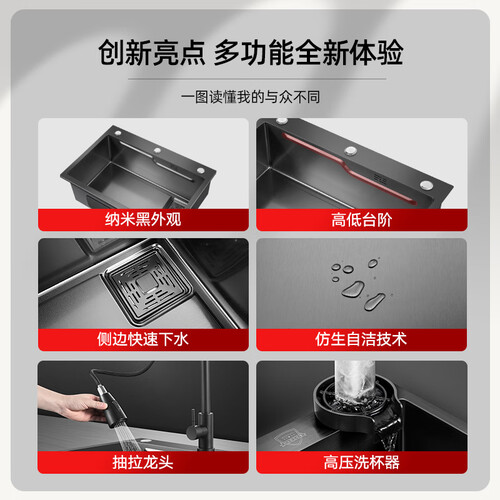 创新亮点 多功能全新体验

一图读懂我的与众不同

纳米黑外观

高低台阶

侧边快速下水

仿生自洁技术

抽拉龙头

高压洗杯器