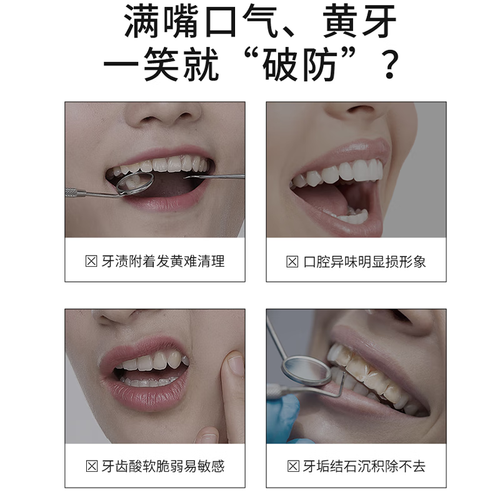 满嘴口气、黄牙
一笑就“破防”？

☒ 牙渍附着发黄难清理

☒ 口腔异味明显损形象

☒ 牙齿酸软脆弱易敏感

☒ 牙垢结石沉积除不去