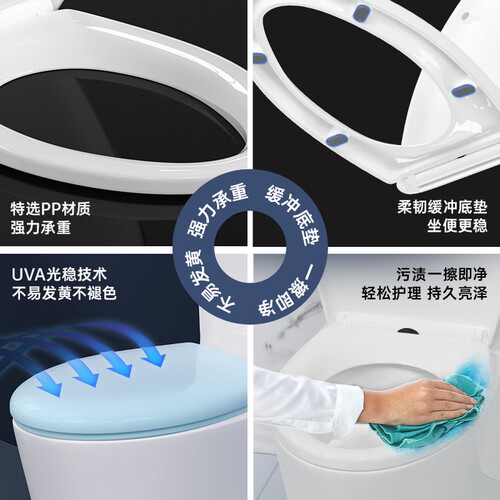 特选PP材质
强力承重

柔韧缓冲底垫
坐便更稳

强力承重
缓冲底垫
一擦即净
不易发黄

UVA光稳技术
不易发黄不褪色

污渍一擦即净
轻松护理 持久亮泽