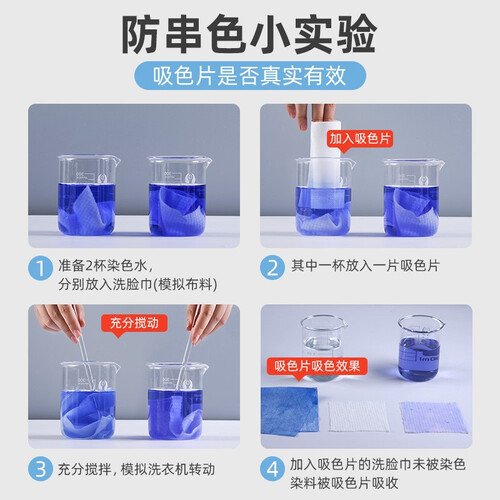 防串色小实验

吸色片是否真实有效

加入吸色片

1 准备2杯染色水，分别放入洗脸巾(模拟布料)

2 其中一杯放入一片吸色片

充分搅动

吸色片吸色效果

3 充分搅拌，模拟洗衣机转动

4 加入吸色片的洗脸巾未被染色 染料被吸色片吸收