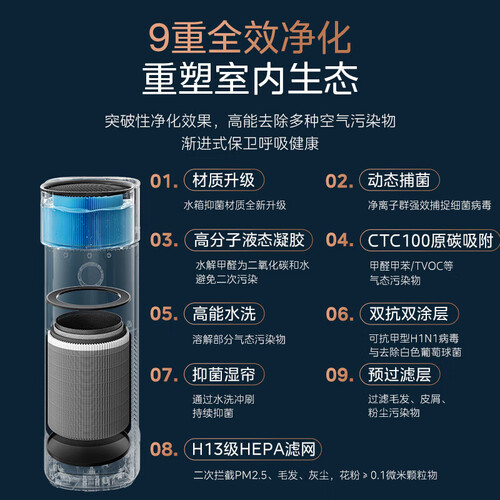 9重全效净化
重塑室内生态

突破性净化效果，高能去除多种空气污染物
渐进式保卫呼吸健康

01. 材质升级
水箱抑菌材质全新升级

02. 动态捕菌
净离子群强效捕捉细菌病毒

03. 高分子液态凝胶
水解甲醛为二氧化碳和水
避免二次污染

04. CTC100原碳吸附
甲醛甲苯/TVOC等
气态污染物

05. 高能水洗
溶解部分气态污染物

06. 双抗双涂层
可抗甲型H1N1病毒
与去除白色葡萄球菌

07. 抑菌湿帘
通过水洗冲刷
持续抑菌

09. 预过滤层
过滤毛发、皮屑、
粉尘污染物

08. H13级HEPA滤网
二次拦截PM2.5、毛发、灰尘，花粉 ≥ 0.1微米颗粒物