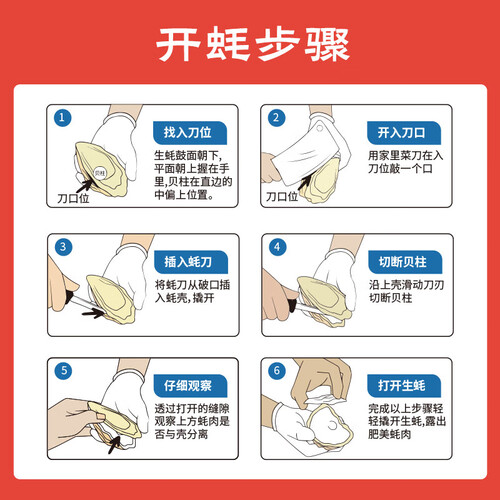 开蚝步骤

1
找入刀位
生蚝鼓面朝下，平面朝上握在手里，贝柱在直边的中偏上位置。
贝柱
刀口位

2
开入刀口
用家里菜刀在入刀位敲一个口
刀口位

3
插入蚝刀
将蚝刀从破口插入蚝壳，撬开

4
切断贝柱
沿上壳滑动刀刃切断贝柱

5
仔细观察
透过打开的缝隙观察上方蚝肉是否与壳分离

6
打开生蚝
完成以上步骤轻轻撬开生蚝，露出肥美蚝肉