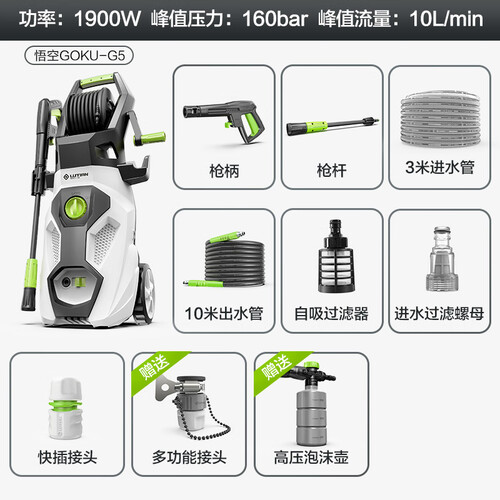 功率：1900W 峰值压力：160bar 峰值流量：10L/min

悟空GOKU-G5

LUTIAN

枪柄

枪杆

3米进水管

10米出水管

自吸过滤器

进水过滤螺母

快插接头

赠送

多功能接头

赠送

高压泡沫壶