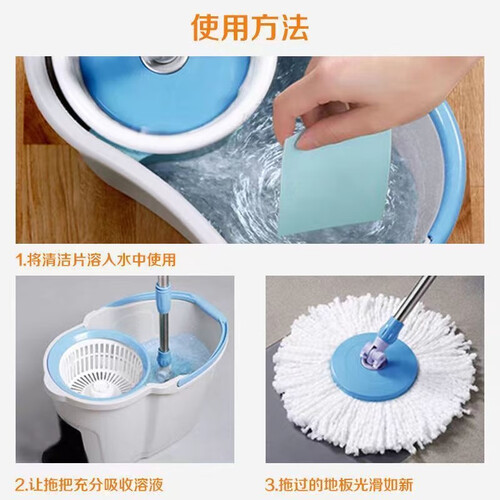 使用方法

1.将清洁片溶入水中使用

2.让拖把充分吸收溶液

3.拖过的地板光滑如新