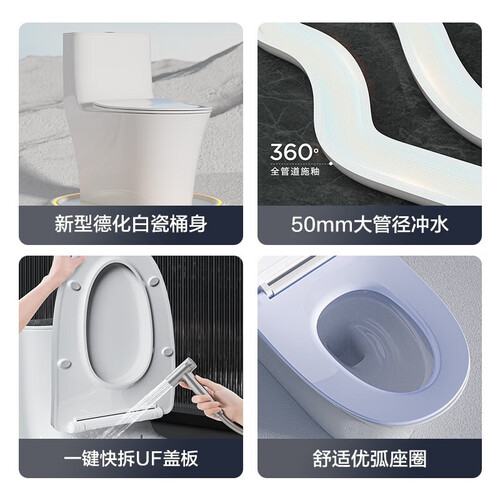 新型德化白瓷桶身

360°
全管道施釉

50mm大管径冲水

一键快拆UF盖板

舒适优弧座圈