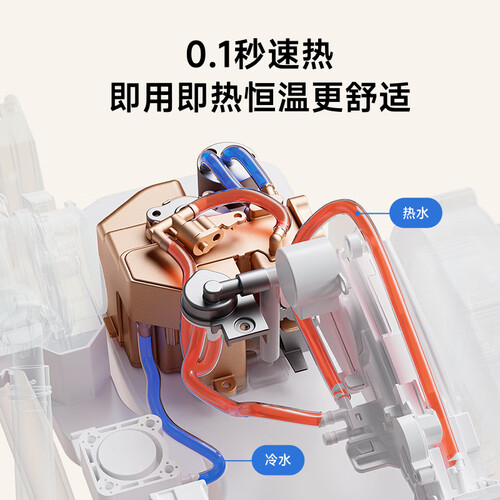 0.1秒速热
即用即热恒温更舒适

热水

冷水