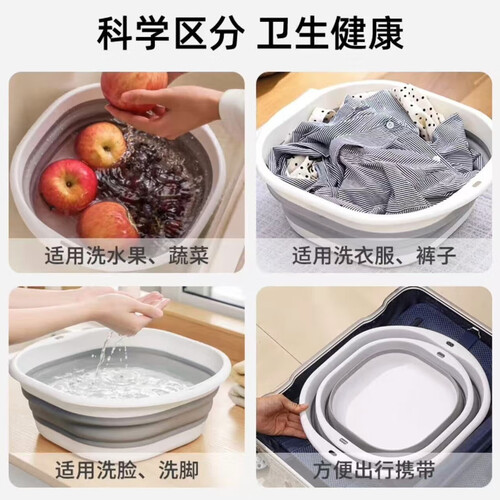 科学区分 卫生健康

适用洗水果、蔬菜

适用洗衣服、裤子

适用洗脸、洗脚

方便出行携带