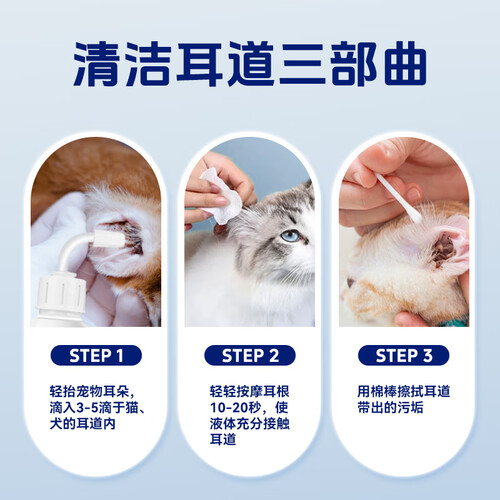 清洁耳道三部曲

STEP 1

轻抬宠物耳朵，滴入3-5滴于猫、犬的耳道内

STEP 2

轻轻按摩耳根10-20秒，使液体充分接触耳道

STEP 3

用棉棒擦拭耳道带出的污垢