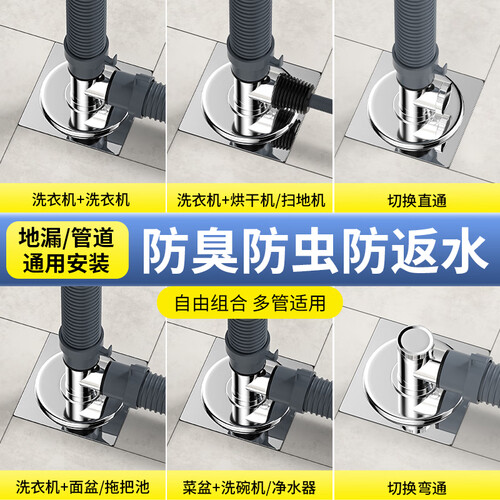 洗衣机+洗衣机

洗衣机+烘干机/扫地机

切换直通

地漏/管道
通用安装

防臭防虫防返水

自由组合 多管适用

洗衣机+面盆/拖把池

菜盆+洗碗机/净水器

切换弯通