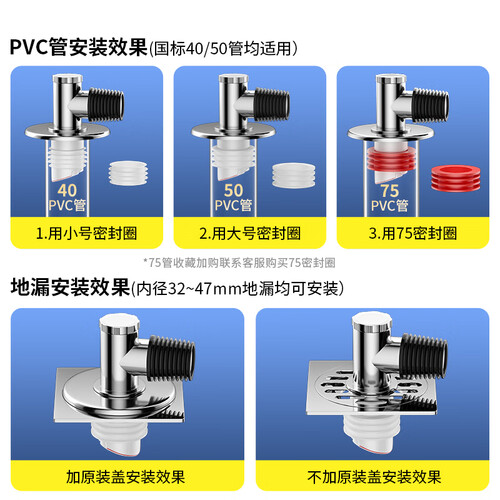 PVC管安装效果(国标40/50管均适用)

40
PVC管

1.用小号密封圈

50
PVC管

2.用大号密封圈

75
PVC管

3.用75密封圈

*75管收藏加购联系客服购买75密封圈

地漏安装效果(内径32~47mm地漏均可安装)

加原装盖安装效果

不加原装盖安装效果