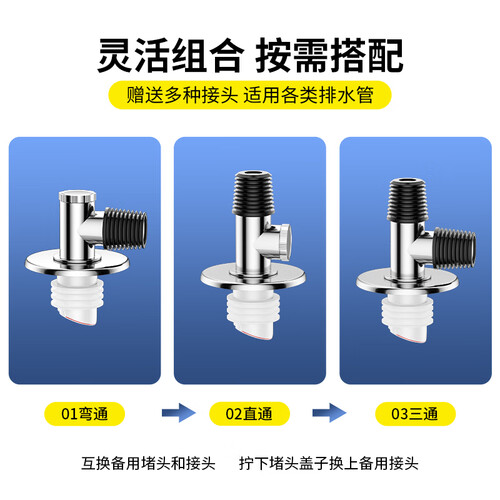 灵活组合 按需搭配

赠送多种接头 适用各类排水管

01弯通

02直通

03三通

互换备用堵头和接头 拧下堵头盖子换上备用接头