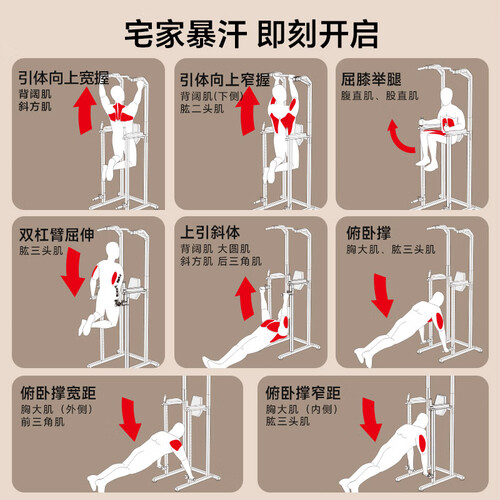 宅家暴汗 即刻开启

引体向上宽握
背阔肌
斜方肌

引体向上窄握
背阔肌(下侧)
肱二头肌

屈膝举腿
腹直肌、股直肌

双杠臂屈伸
肱三头肌

上引斜体
背阔肌 大圆肌
斜方肌 后三角肌

俯卧撑
胸大肌、肱三头肌

俯卧撑宽距
胸大肌（外侧）
前三角肌

俯卧撑窄距
胸大肌（内侧）
肱三头肌