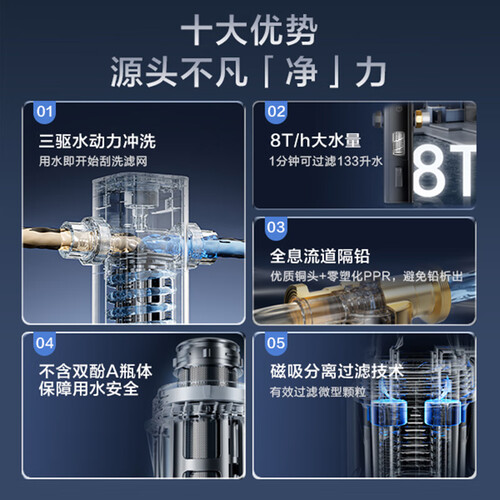 十大优势
源头不凡「净」力

01
三驱水动力冲洗
用水即开始刮洗滤网

02
8T/h大水量
1分钟可过滤133升水
8T

03
全息流道隔铅
优质铜头+零塑化PPR，避免铅析出

04
不含双酚A瓶体
保障用水安全

05
磁吸分离过滤技术
有效过滤微型颗粒