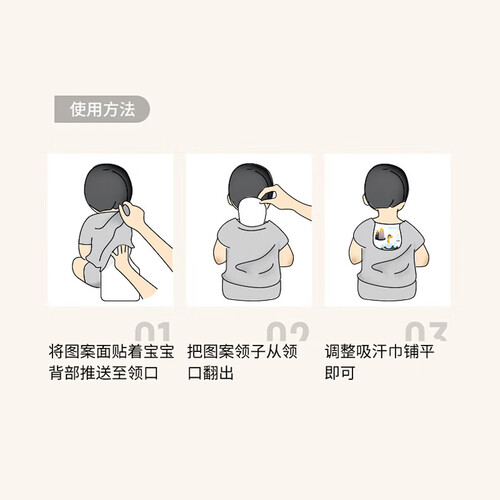 使用方法

01
将图案面贴着宝宝背部推送至领口

02
把图案领子从领口翻出

03
调整吸汗巾铺平即可