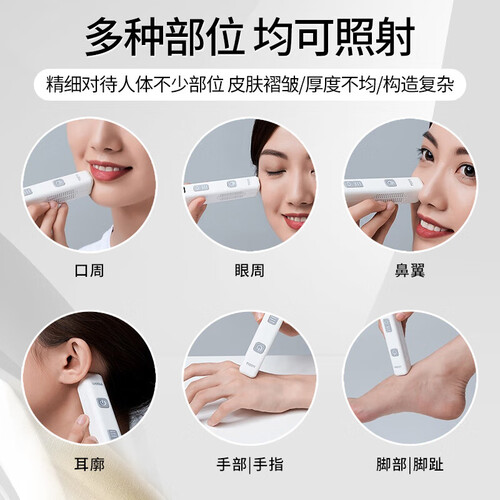 多种部位 均可照射

精细对待人体不少部位 皮肤褶皱/厚度不均/构造复杂

口周

眼周

鼻翼

耳廓

手部|手指

脚部|脚趾