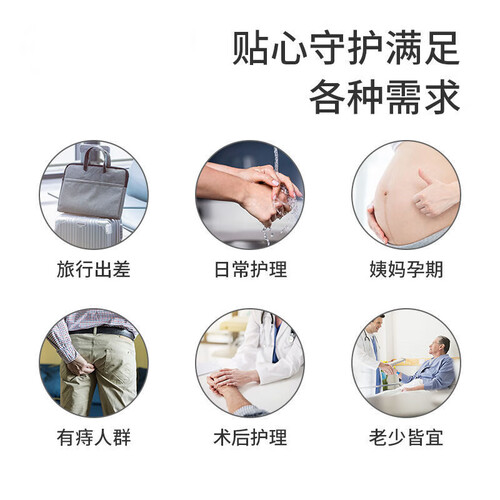 贴心守护满足
各种需求

旅行出差

日常护理

姨妈孕期

有痔人群

术后护理

老少皆宜