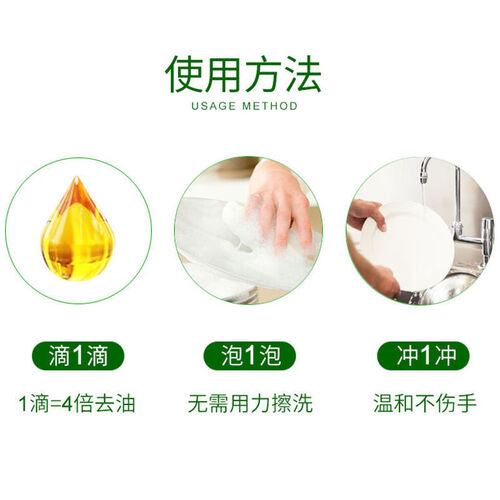 使用方法
USAGE METHOD

滴1滴

1滴=4倍去油

泡1泡

无需用力擦洗

冲1冲

温和不伤手