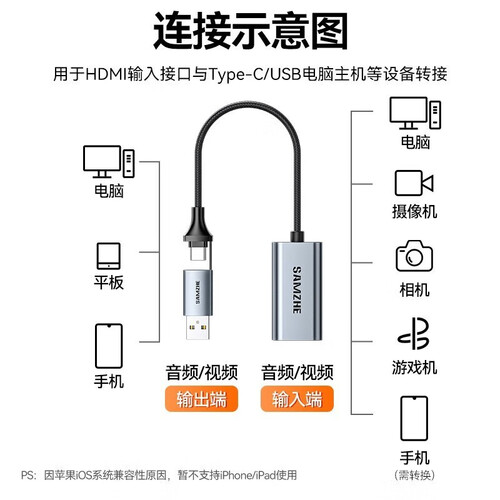 连接示意图

用于HDMI输入接口与Type-C/USB电脑主机等设备转接

电脑

平板

手机

SAMZHE

SAMZHE

音频/视频

输出端

音频/视频

输入端

电脑

摄像机

相机

游戏机

手机
(需转换)

PS：因苹果iOS系统兼容性原因，暂不支持iPhone/iPad使用