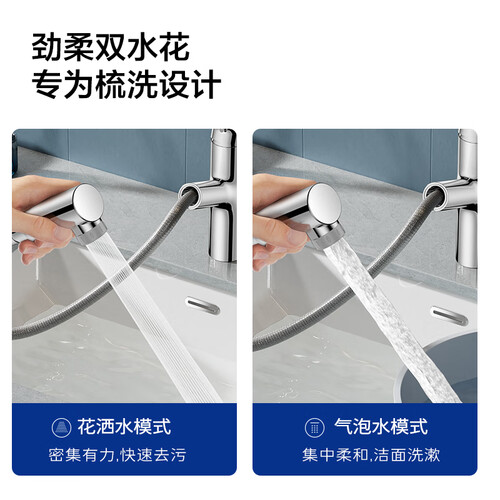 劲柔双水花
专为梳洗设计

花洒水模式
密集有力,快速去污

气泡水模式
集中柔和,洁面洗漱