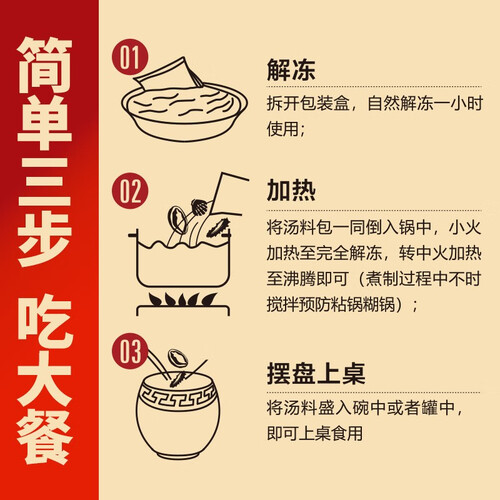 简单三步 吃大餐

01

解冻

拆开包装盒，自然解冻一小时使用；

02

加热

将汤料包一同倒入锅中，小火加热至完全解冻，转中火加热至沸腾即可（煮制过程中不时搅拌预防粘锅糊锅）；

03

摆盘上桌

将汤料盛入碗中或者罐中，即可上桌食用