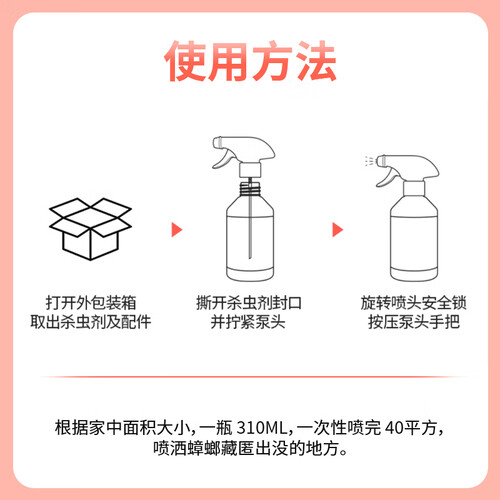 使用方法

打开外包装箱
取出杀虫剂及配件

撕开杀虫剂封口
并拧紧泵头

旋转喷头安全锁
按压泵头手把

根据家中面积大小，一瓶 310ML，一次性喷完 40平方，
喷洒蟑螂藏匿出没的地方。