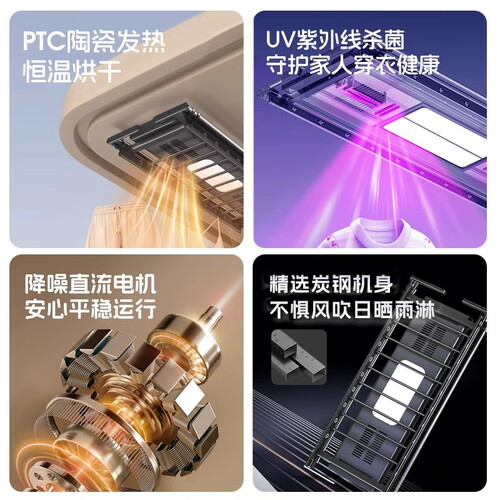 PTC陶瓷发热
恒温烘干

UV紫外线杀菌
守护家人穿衣健康

降噪直流电机
安心平稳运行

精选炭钢机身
不惧风吹日晒雨淋