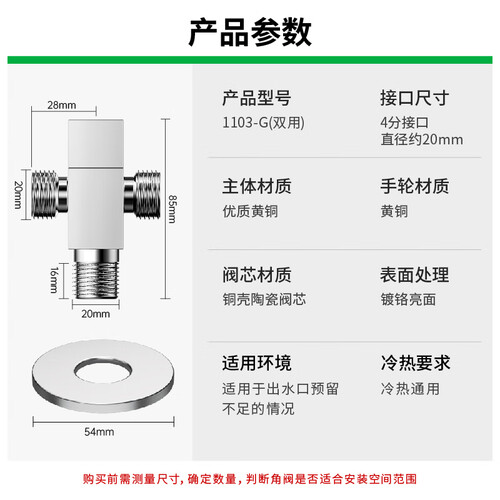 产品参数

28mm

20mm

85mm

16mm

20mm

54mm

产品型号
1103-G(双用)

接口尺寸
4分接口
直径约20mm

主体材质
优质黄铜

手轮材质
黄铜

阀芯材质
铜壳陶瓷阀芯

表面处理
镀铬亮面

适用环境
适用于出水口预留不足的情况

冷热要求
冷热通用

购买前需测量尺寸，确定数量，判断角阀是否适合安装空间范围