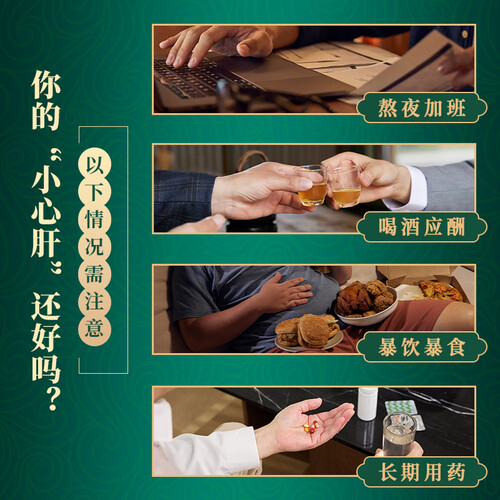 你的“小心肝”还好吗？

以下情况需注意

熬夜加班

喝酒应酬

暴饮暴食

长期用药