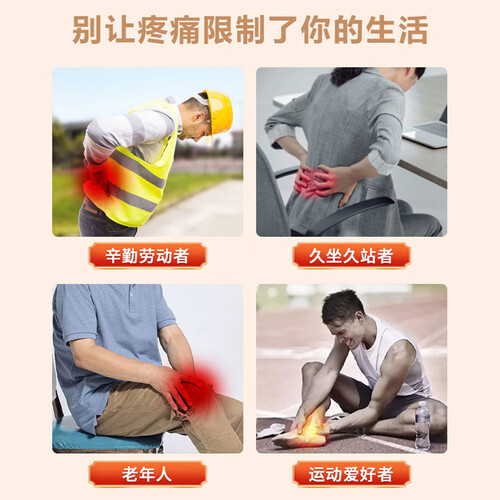 别让疼痛限制了你的生活

辛勤劳动者

久坐久站者

老年人

运动爱好者