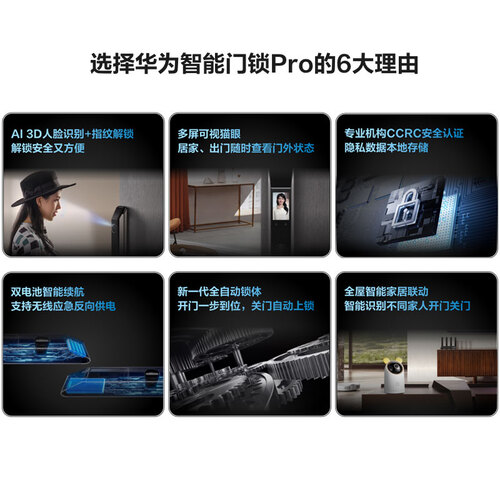 选择华为智能门锁Pro的6大理由

AI 3D人脸识别+指纹解锁
解锁安全又方便

多屏可视猫眼
居家、出门随时查看门外状态

专业机构CCRC安全认证
隐私数据本地存储

双电池智能续航
支持无线应急反向供电

新一代全自动锁体
开门一步到位，关门自动上锁

全屋智能家居联动
智能识别不同家人开门关门