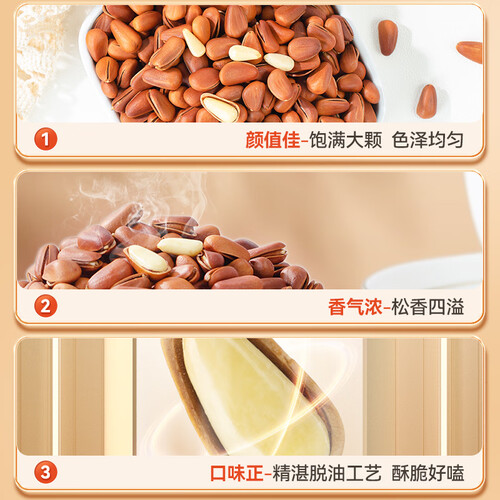 1

颜值佳-饱满大颗 色泽均匀

2

香气浓-松香四溢

3

口味正-精湛脱油工艺 酥脆好嗑