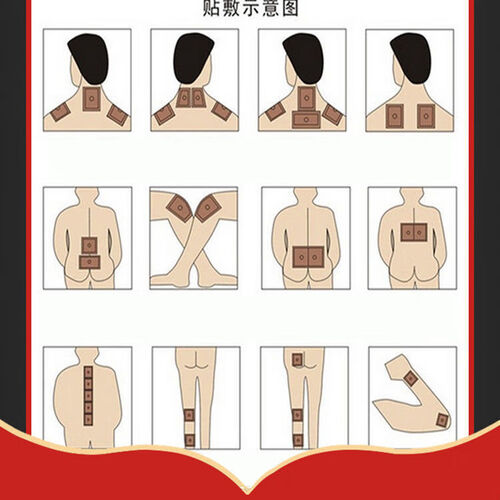 贴敷示意图