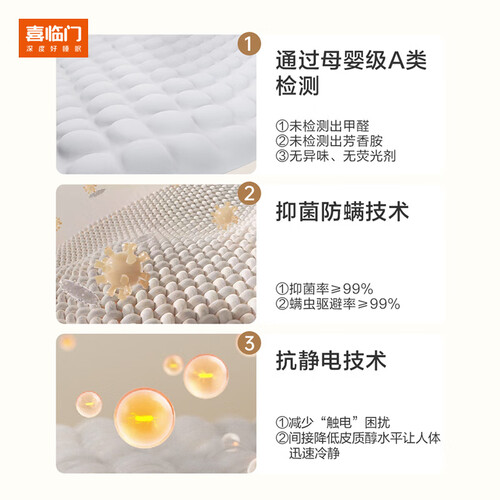 喜临门
深度好睡眠

1
通过母婴级A类检测

①未检测出甲醛
②未检测出芳香胺
③无异味、无荧光剂

2
抑菌防螨技术

①抑菌率≥99%
②螨虫驱避率≥99%

3
抗静电技术

①减少“触电”困扰
②间接降低皮质醇水平让人体迅速冷静