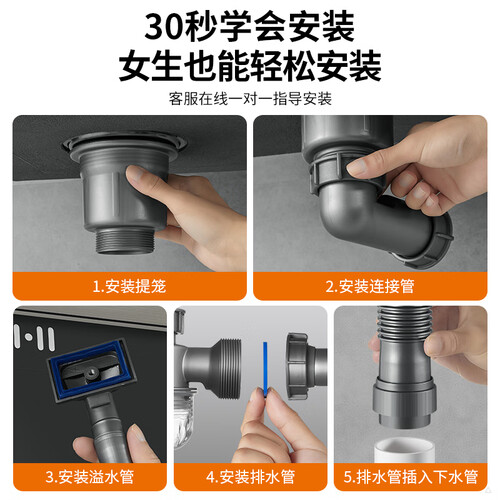 30秒学会安装
女生也能轻松安装

客服在线一对一指导安装

1.安装提笼

2.安装连接管

3.安装溢水管

4.安装排水管

5.排水管插入下水管