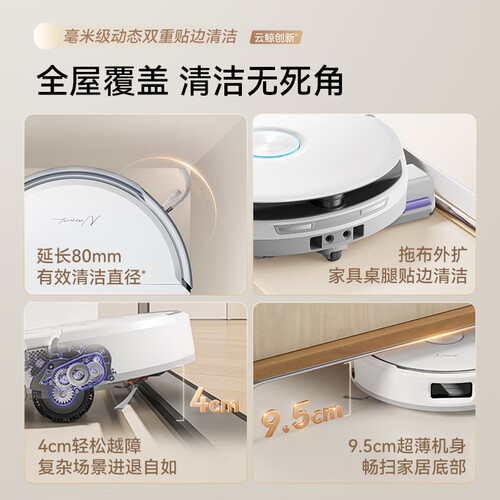 毫米级动态双重贴边清洁 云鲸创新*

全屋覆盖 清洁无死角

延长80mm
有效清洁直径*

拖布外扩
家具桌腿贴边清洁

4cm

4cm轻松越障
复杂场景进退自如

9.5cm

9.5cm超薄机身
畅扫家居底部