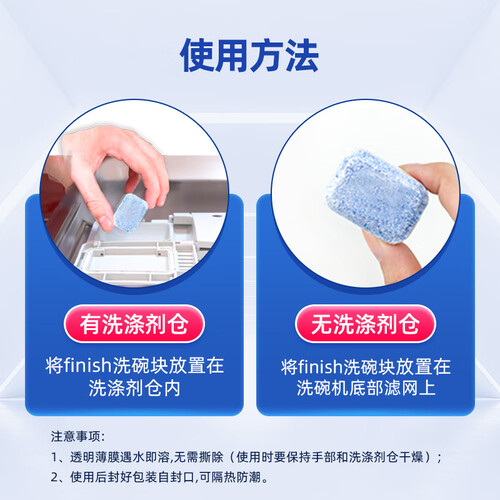 使用方法

有洗涤剂仓

将finish洗碗块放置在洗涤剂仓内

无洗涤剂仓

将finish洗碗块放置在洗碗机底部滤网上

注意事项:
1、透明薄膜遇水即溶,无需撕除（使用时要保持手部和洗涤剂仓干燥）;
2、使用后封好包装自封口,可隔热防潮。