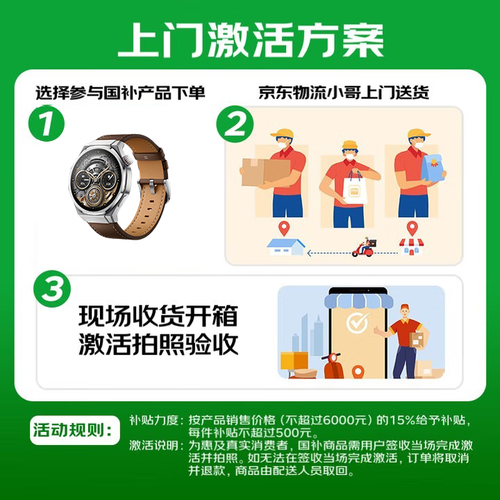 上门激活方案

选择参与国补产品下单

1

京东物流小哥上门送货

2

3

现场收货开箱
激活拍照验收

活动规则：

补贴力度：按产品销售价格（不超过6000元）的15%给予补贴，每件补贴不超过500元。

激活说明：为惠及真实消费者，国补商品需用户签收当场完成激活并拍照。如无法在签收当场完成激活，订单将取消并退款，商品由配送人员取回。