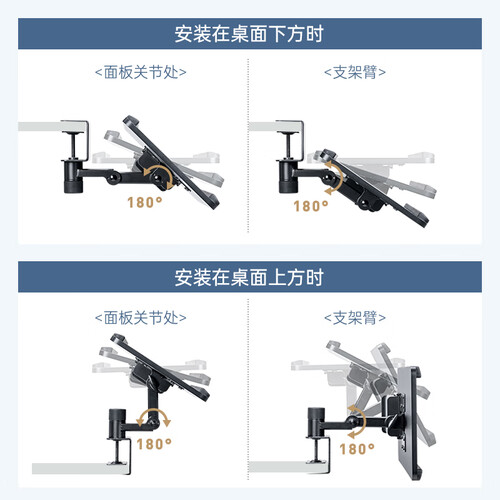 安装在桌面下方时

<面板关节处>

180°

<支架臂>

180°

安装在桌面上方时

<面板关节处>

180°

<支架臂>

180°