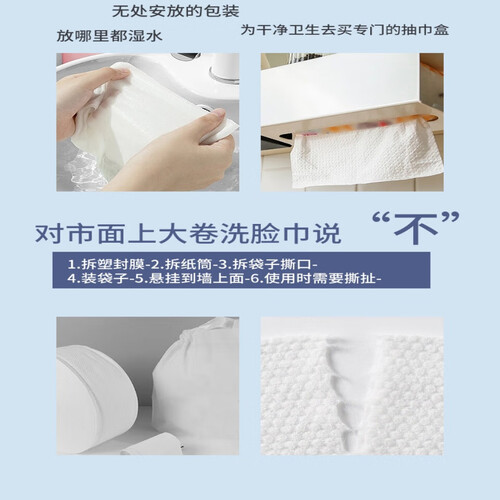 无处安放的包装

放哪里都湿水

为干净卫生去买专门的抽巾盒

对市面上大卷洗脸巾说 “不”

1.拆塑封膜-2.拆纸筒-3.拆袋子撕口-
4.装袋子-5.悬挂到墙上面-6.使用时需要撕扯-