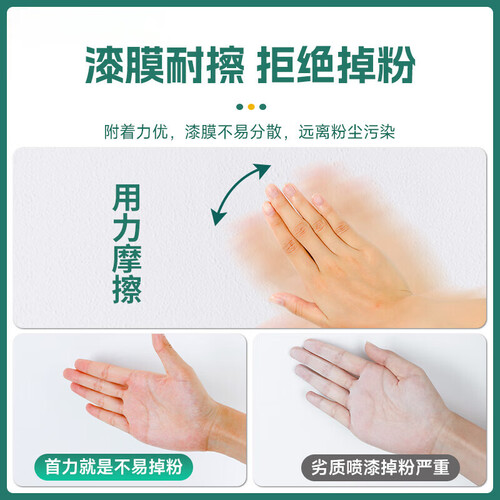 漆膜耐擦 拒绝掉粉

附着力优，漆膜不易分散，远离粉尘污染

用力摩擦

首力就是不易掉粉

劣质喷漆掉粉严重