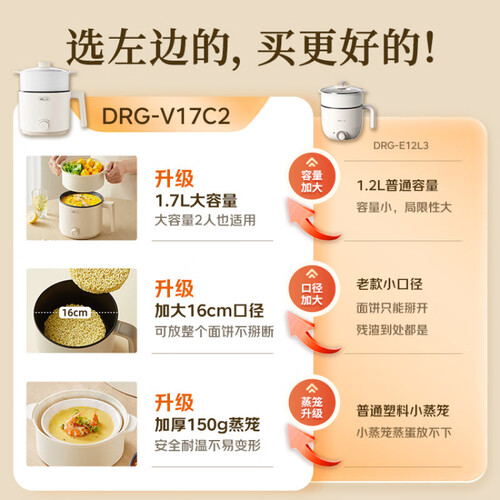 选左边的，买更好的！

DRG-V17C2

升级
1.7L大容量
大容量2人也适用

16cm

升级
加大16cm口径
可放整个面饼不掰断

升级
加厚150g蒸笼
安全耐温不易变形

DRG-E12L3

容量加大

1.2L普通容量
容量小，局限性大

口径加大

老款小口径
面饼只能掰开
残渣到处都是

蒸笼升级

普通塑料小蒸笼
小蒸笼蒸蛋放不下