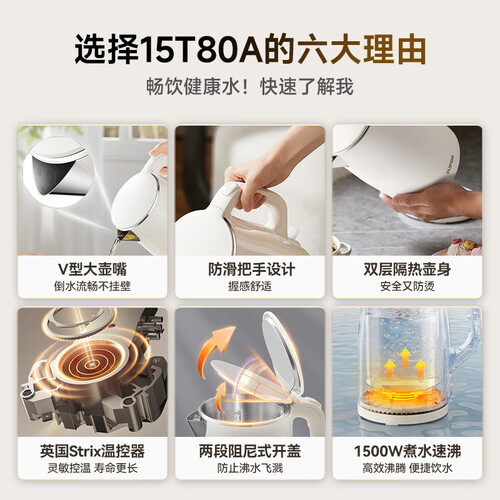 选择15T80A的六大理由

畅饮健康水！快速了解我

SUPOR

V型大壶嘴
倒水流畅不挂壁

防滑把手设计
握感舒适

双层隔热壶身
安全又防烫

英国Strix温控器
灵敏控温 寿命更长

两段阻尼式开盖
防止沸水飞溅

1500W煮水速沸
高效沸腾 便捷饮水