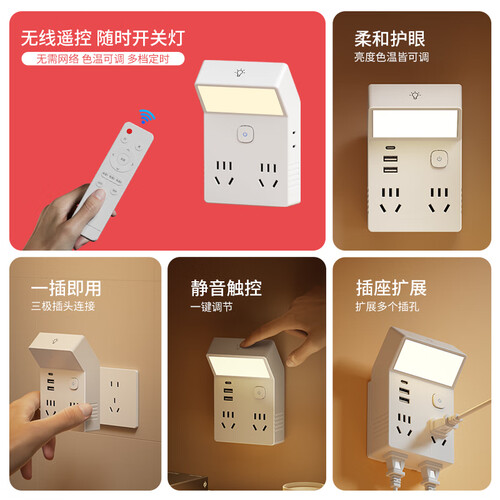 无线遥控 随时开关灯
无需网络 色温可调 多档定时

柔和护眼
亮度色温皆可调

一插即用
三极插头连接

静音触控
一键调节

插座扩展
扩展多个插孔