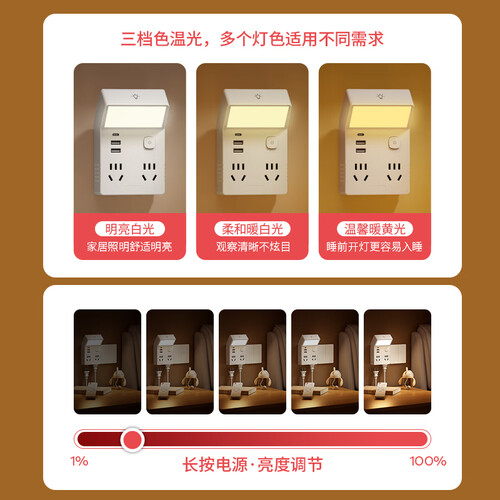 三档色温光，多个灯色适用不同需求

明亮白光
家居照明舒适明亮

柔和暖白光
观察清晰不炫目

温馨暖黄光
睡前开灯更容易入睡

1%
长按电源·亮度调节
100%